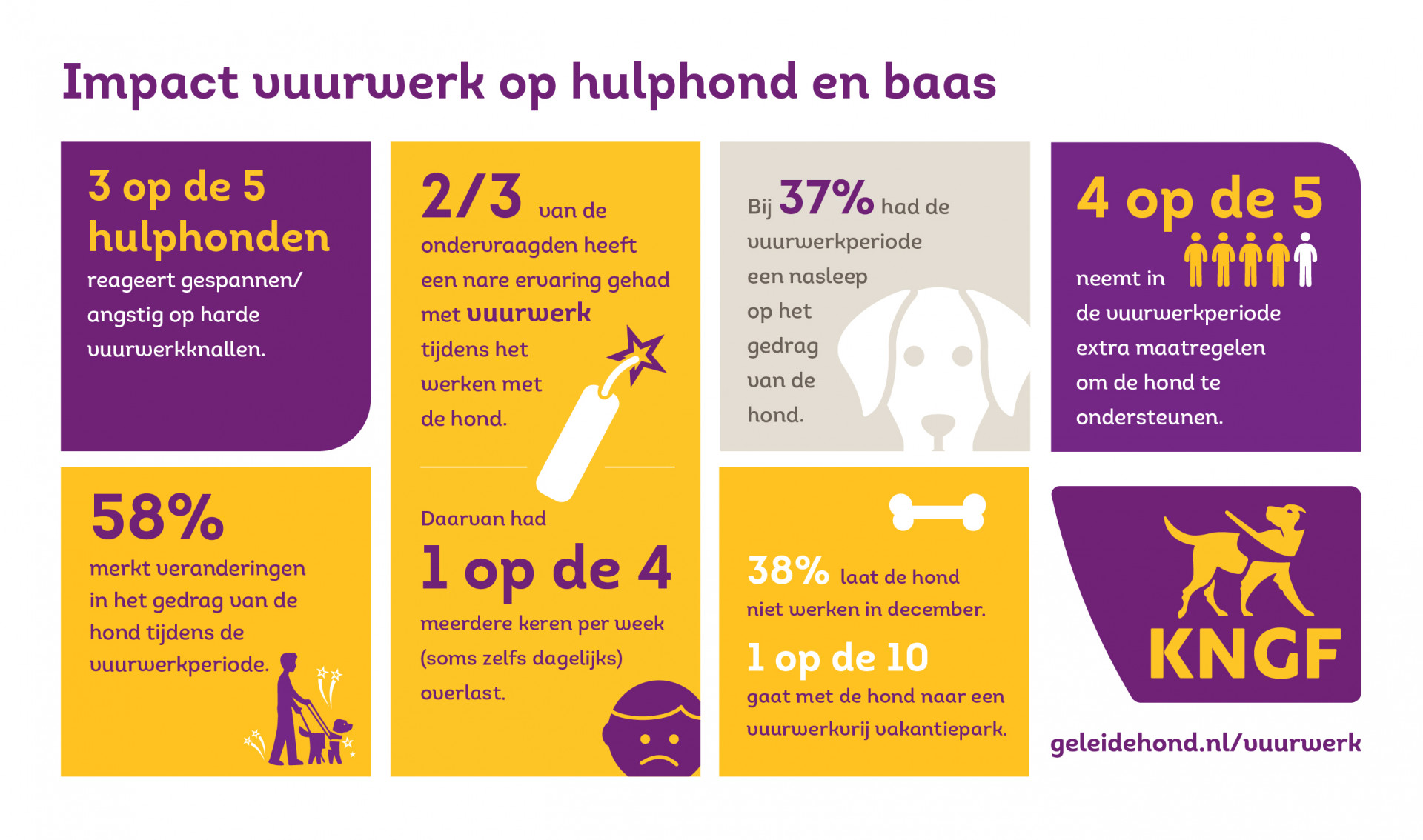 Impact vuurwerk op hulphond en baas

3 op de 5 hulphonden reageert gespannen/ angstig op harde vuurwerkknallen.

58% merkt veranderingen in het gedrag van de hond tijdens de vuurwerkperiode.

2/3 van de ondervraagden heeft een nare ervaring gehad met vuurwerk tijdens het werken met de hond.

Daarvan had 1 op de 4 meerdere keren per week (soms zelfs dagelijks) overlast.

Bij 37% had de vuurwerkperiode een nasleep op het gedrag van de hond.

38% laat de hond niet werken in december.

1 op de 10 gaat met de hond naar een vuurwerkvrij vakantiepark.

4 op de 5 neemt in de vuurwerkperiode extra maatregelen om de hond te ondersteunen.

KNGF

geleidehond.nl/vuurwerk